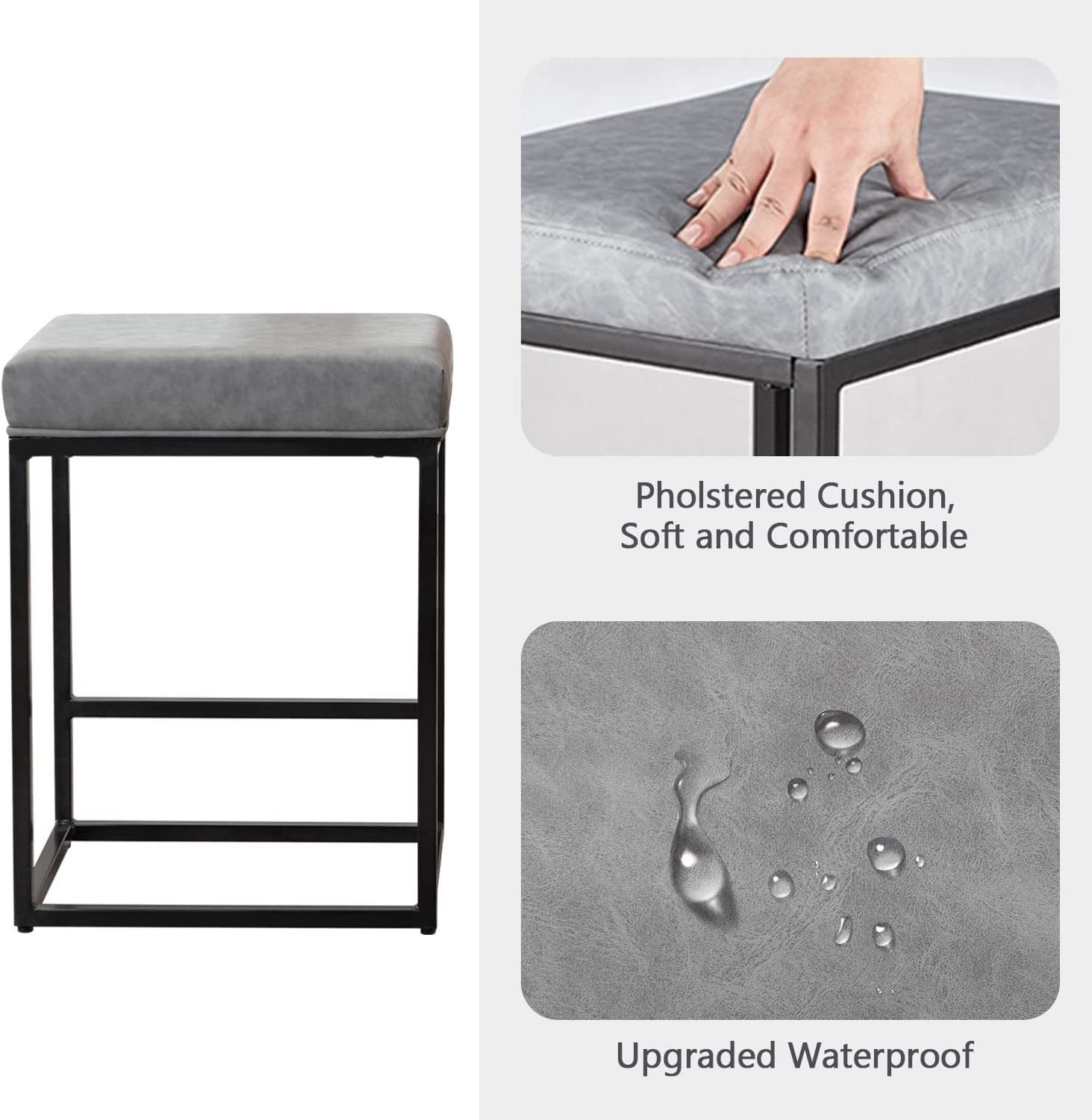 Pholstered Cushion, Soft and Comfortable

Upgraded Waterproof